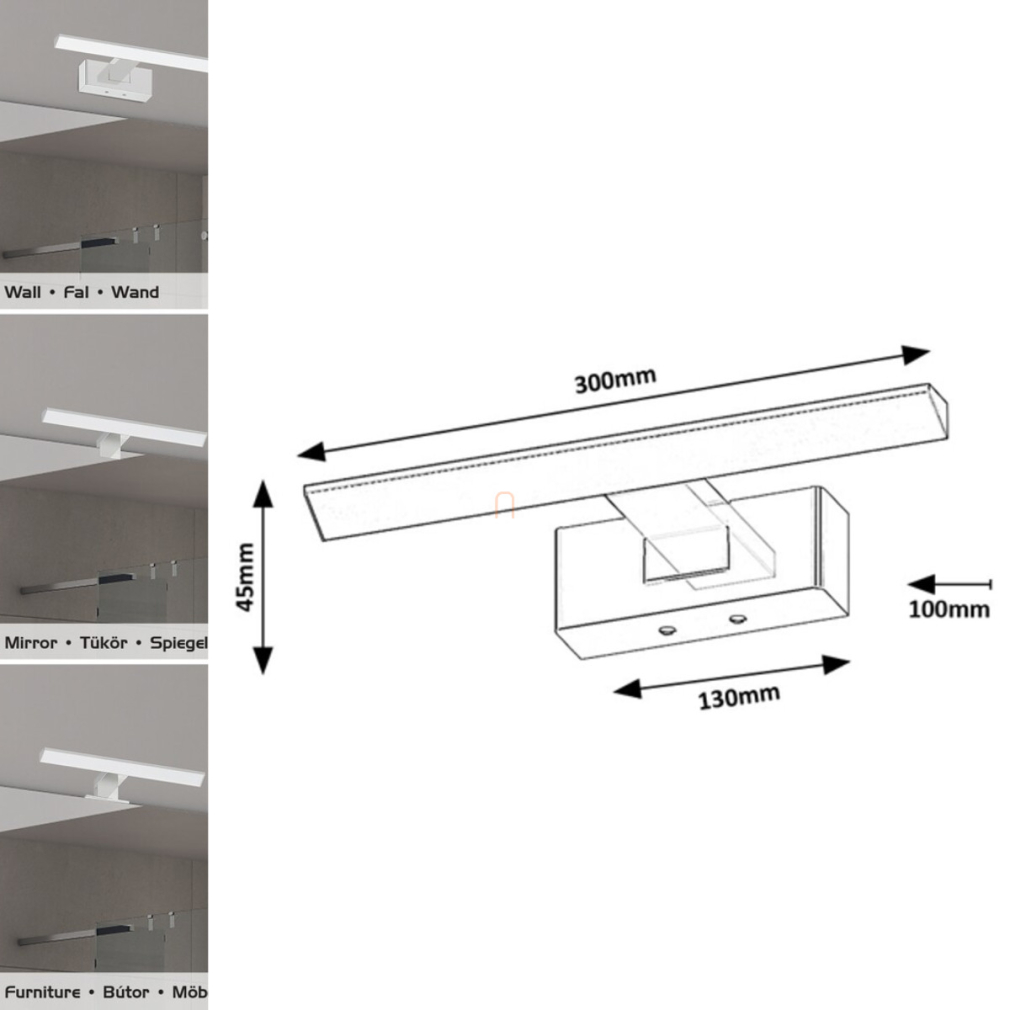 Wall • Fal • Wand

Mirror • Tükör • Spiegel

Furniture • Bútor • Möb

300mm

45mm

100mm

130mm