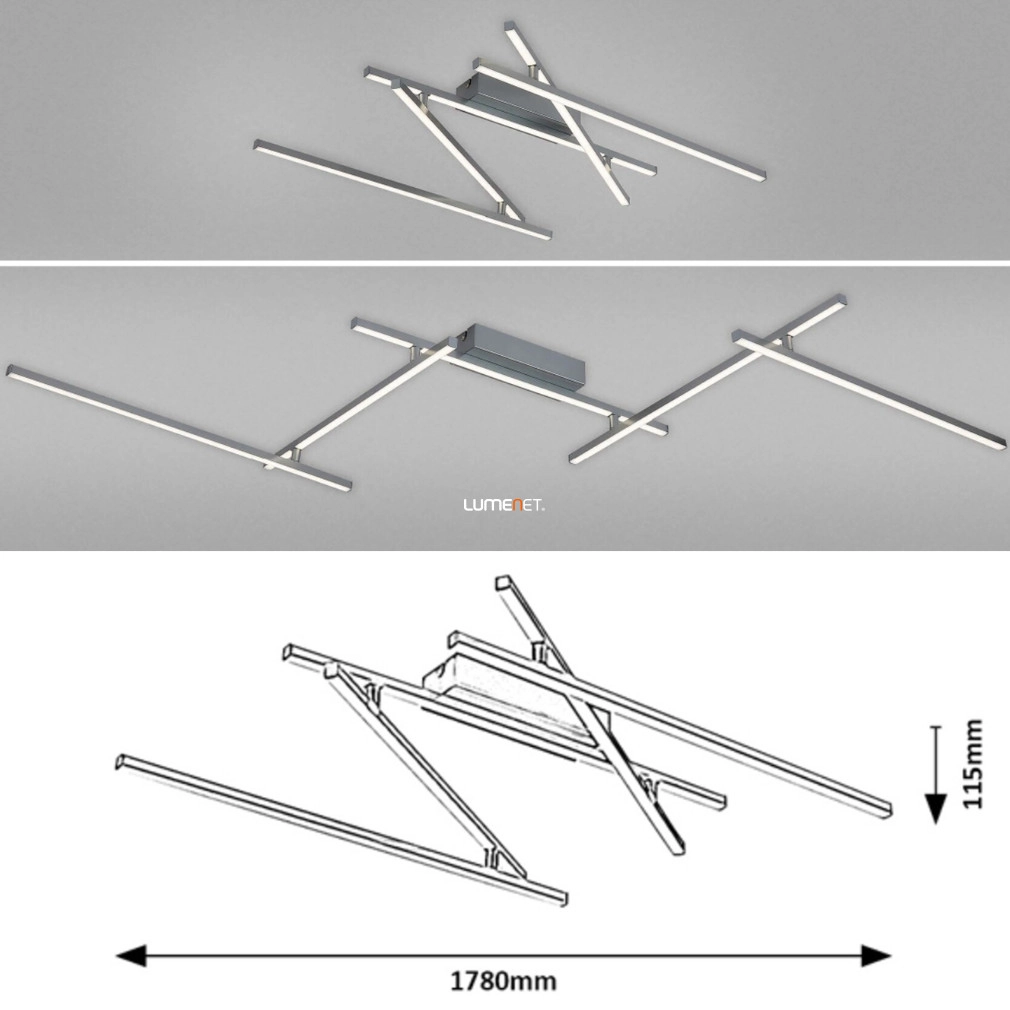 LUMENET.

115mm

1780mm