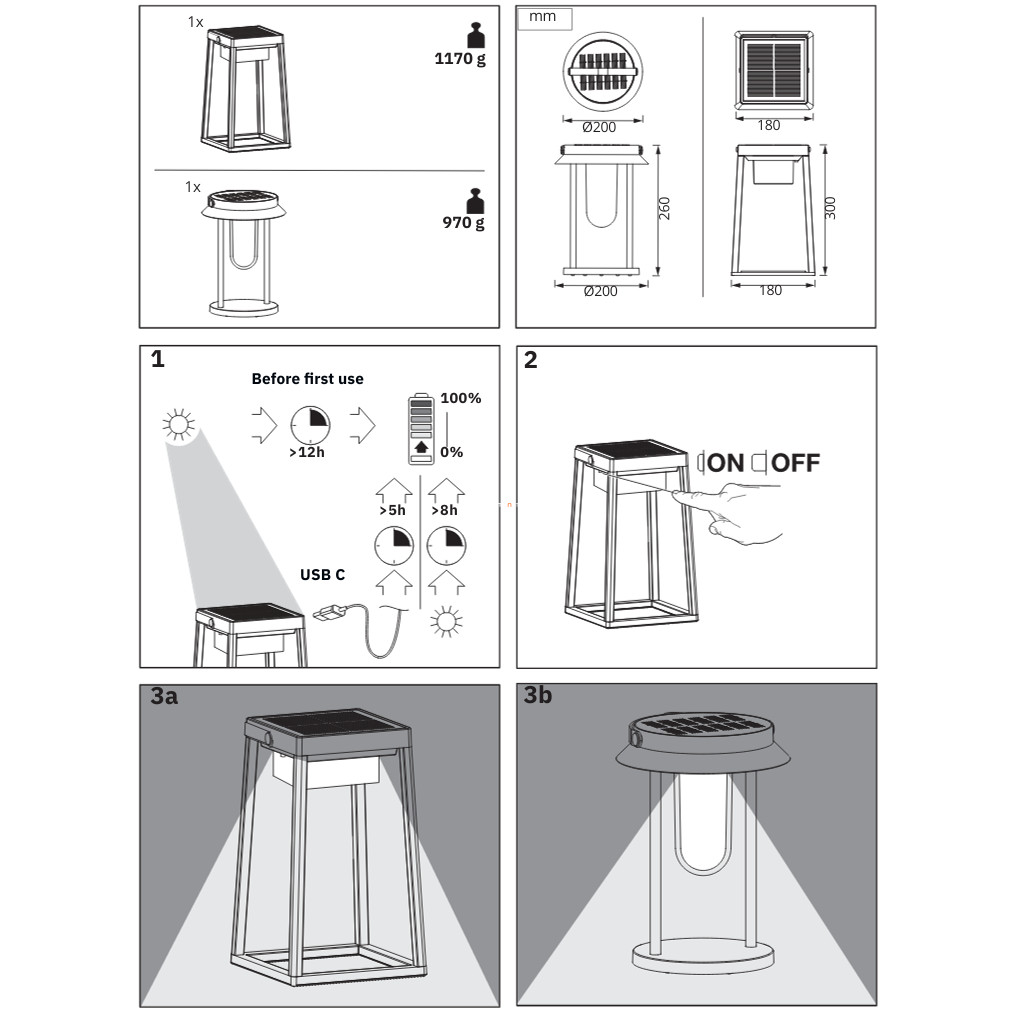 1x

1170 g

1x

970 g

mm

Ø200

180

260

300

Ø200

180

1

Before first use

>12h

100%

0%

>5h

>8h

USB C

2

ON OFF

3a

3b