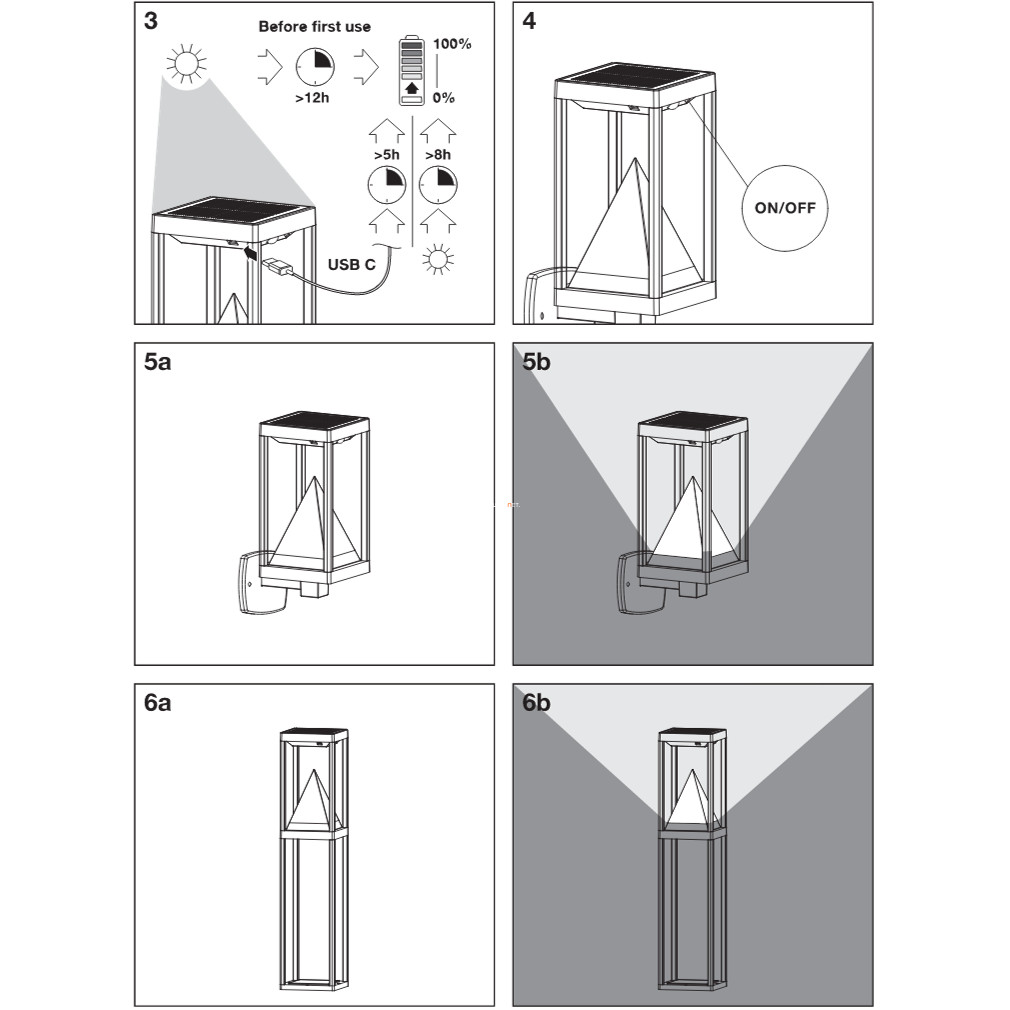 3

Before first use

>12h

100%

0%

>5h

>8h

USB C

4

ON/OFF

5a

5b

6a

6b