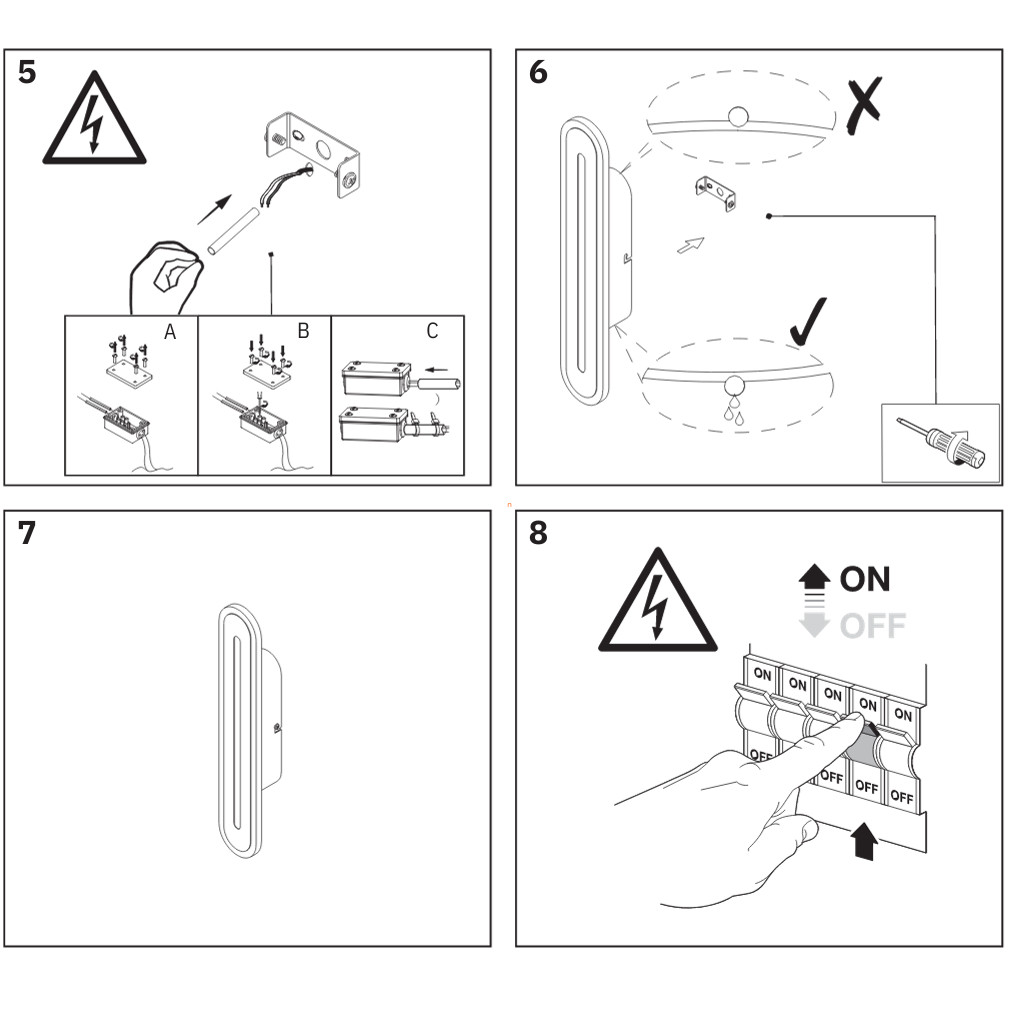 5

A

B

C

6

7

8

ON

OFF

ON

ON

ON

ON

ON

OFF

OFF

OFF

OFF