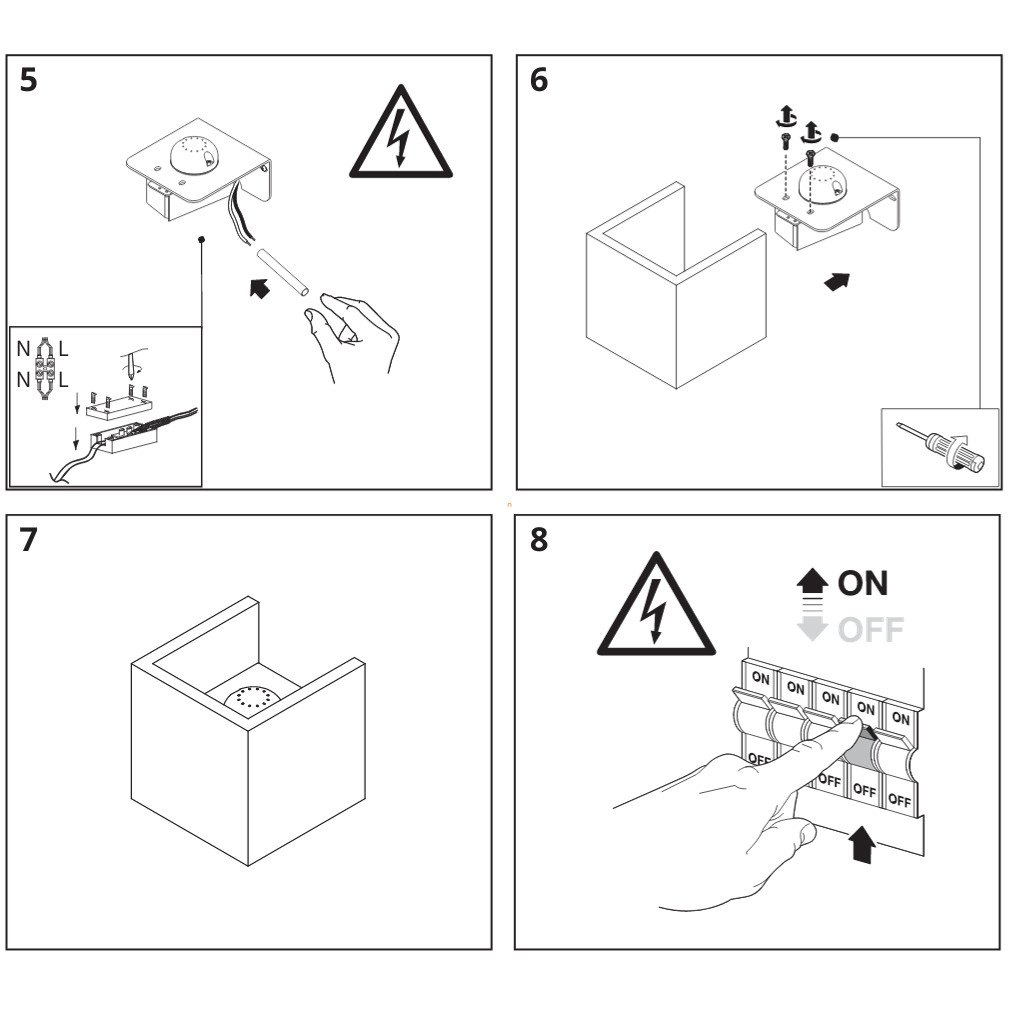 5

N L
N L

6

7

8

ON
OFF

ON ON ON ON ON
OFF OFF OFF OFF