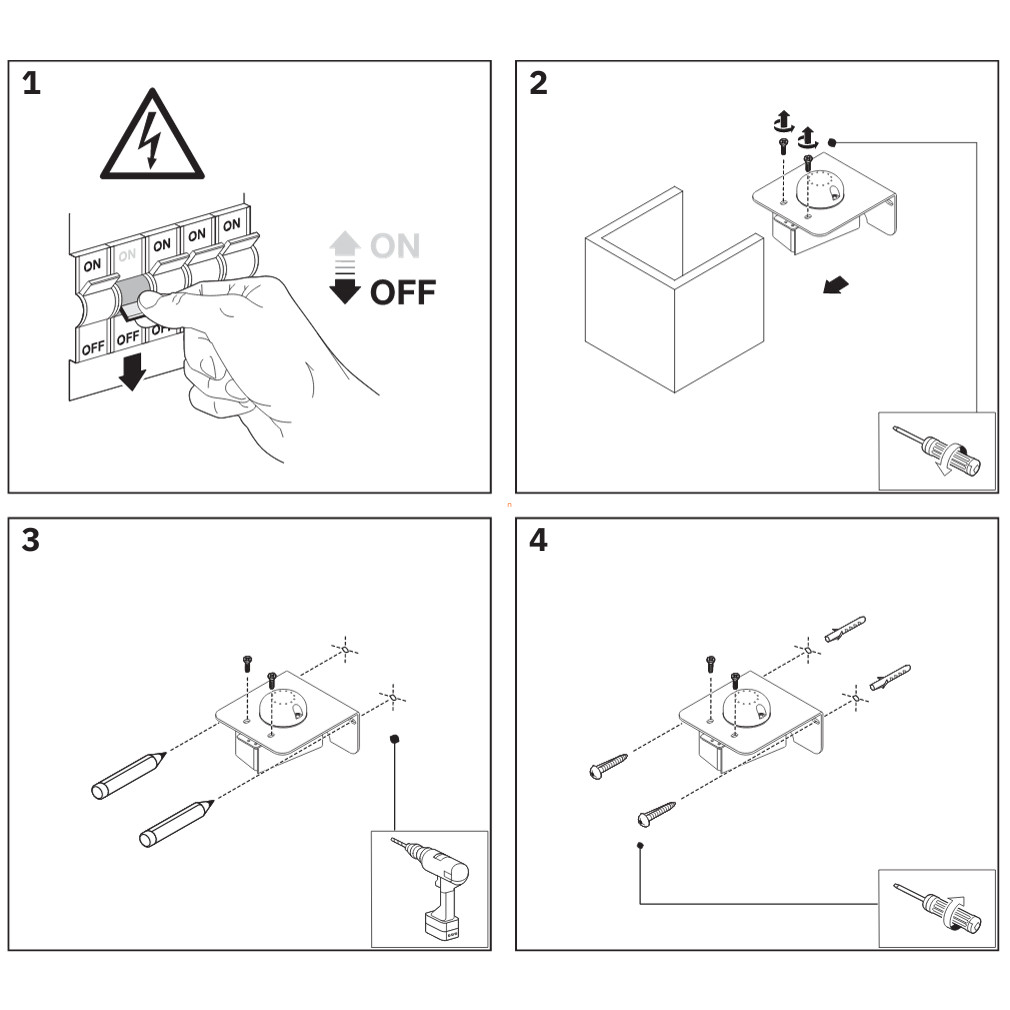 1

ON ON ON ON ON

OFF OFF OFF

ON
OFF

2

3

4