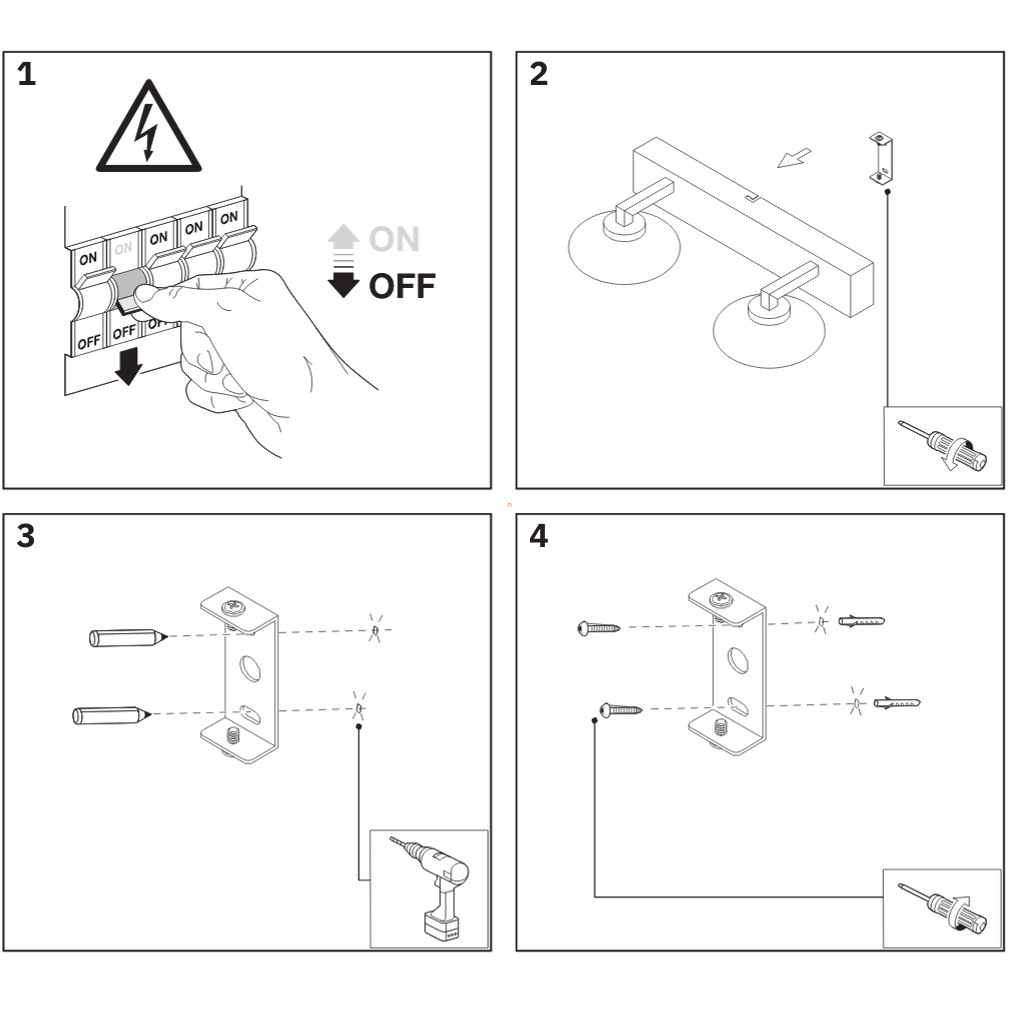 1

ON ON ON ON ON

OFF OFF OFF

ON
OFF

2

3

4