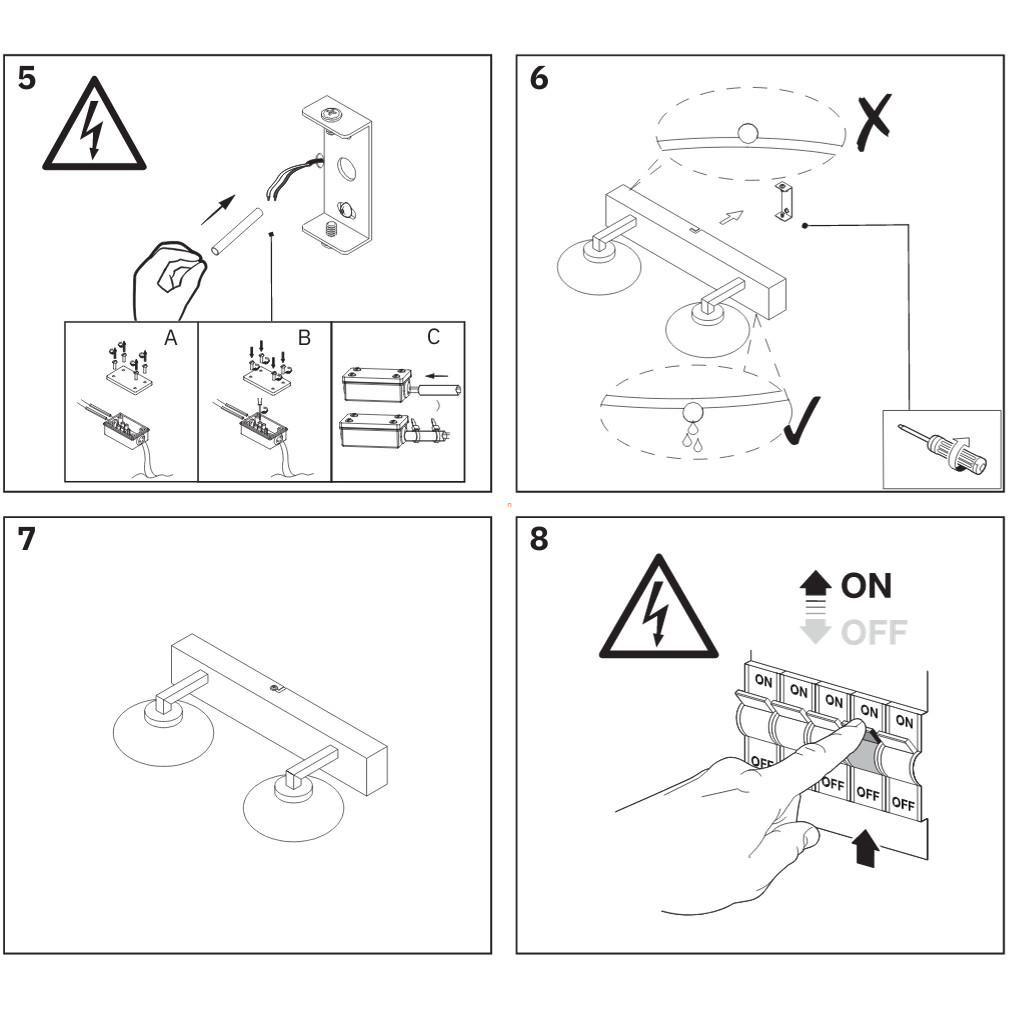 5

A

B

C

6

7

8

ON

OFF

ON

ON

ON

ON

ON

OFF

OFF

OFF

OFF