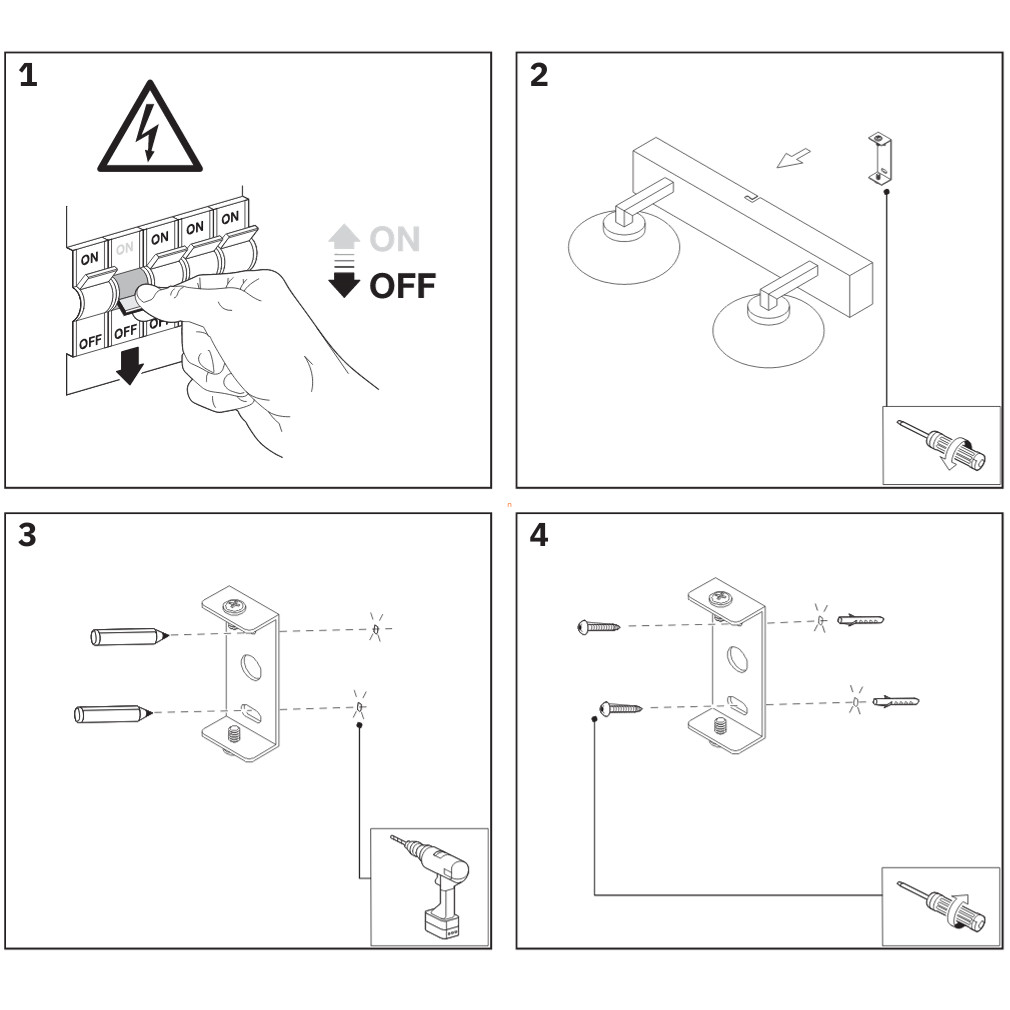 1

ON ON ON ON ON

OFF OFF OFF

ON
OFF

2

3

4