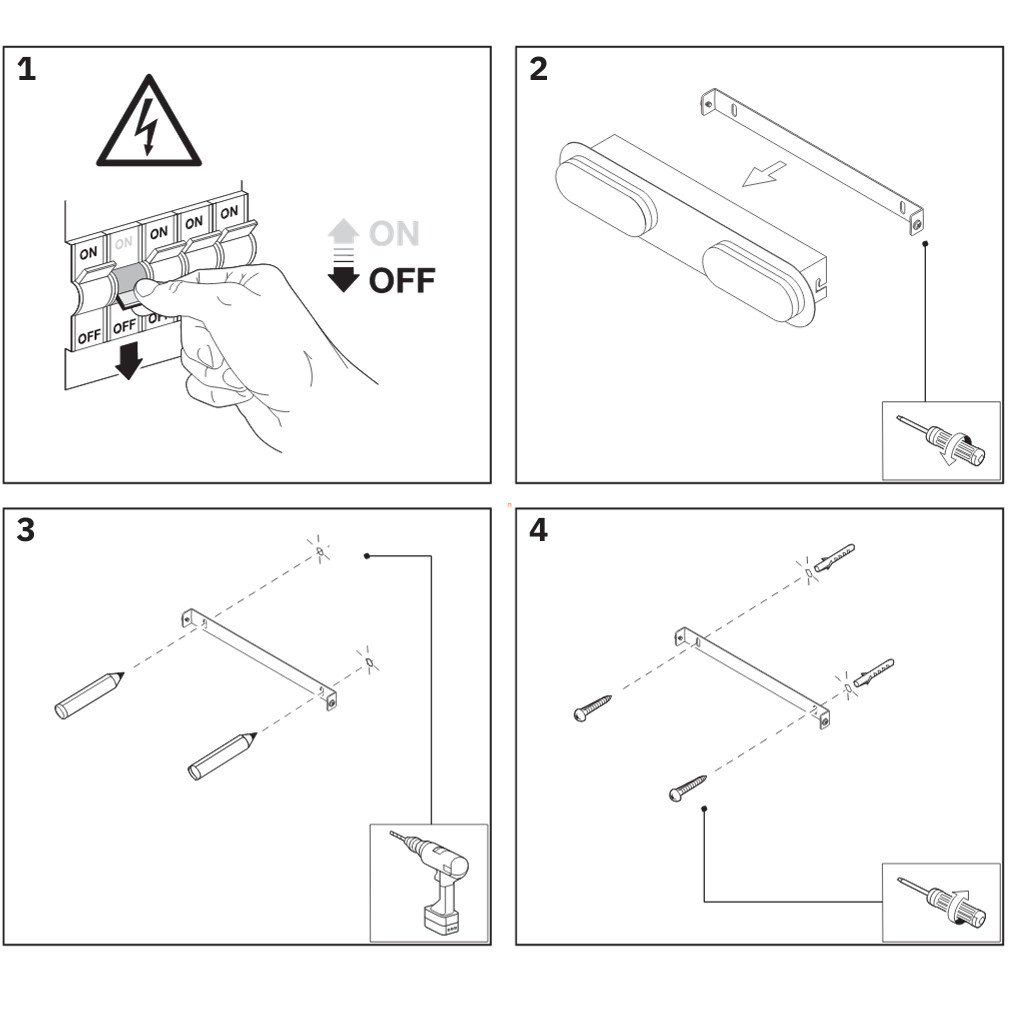 1

ON ON ON ON ON
OFF OFF OFF

ON
OFF

2

3

4