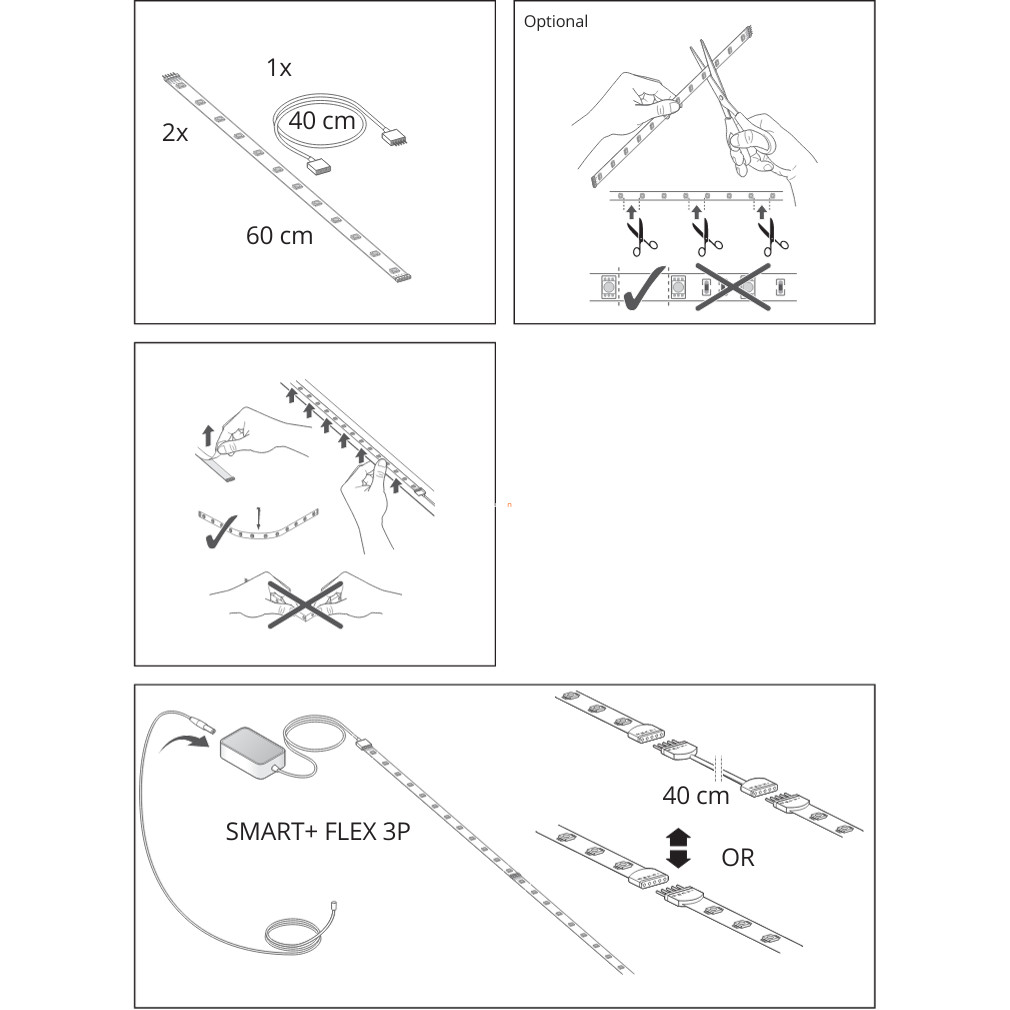 1x
40 cm
2x
60 cm

Optional

SMART+ FLEX 3P

40 cm

OR