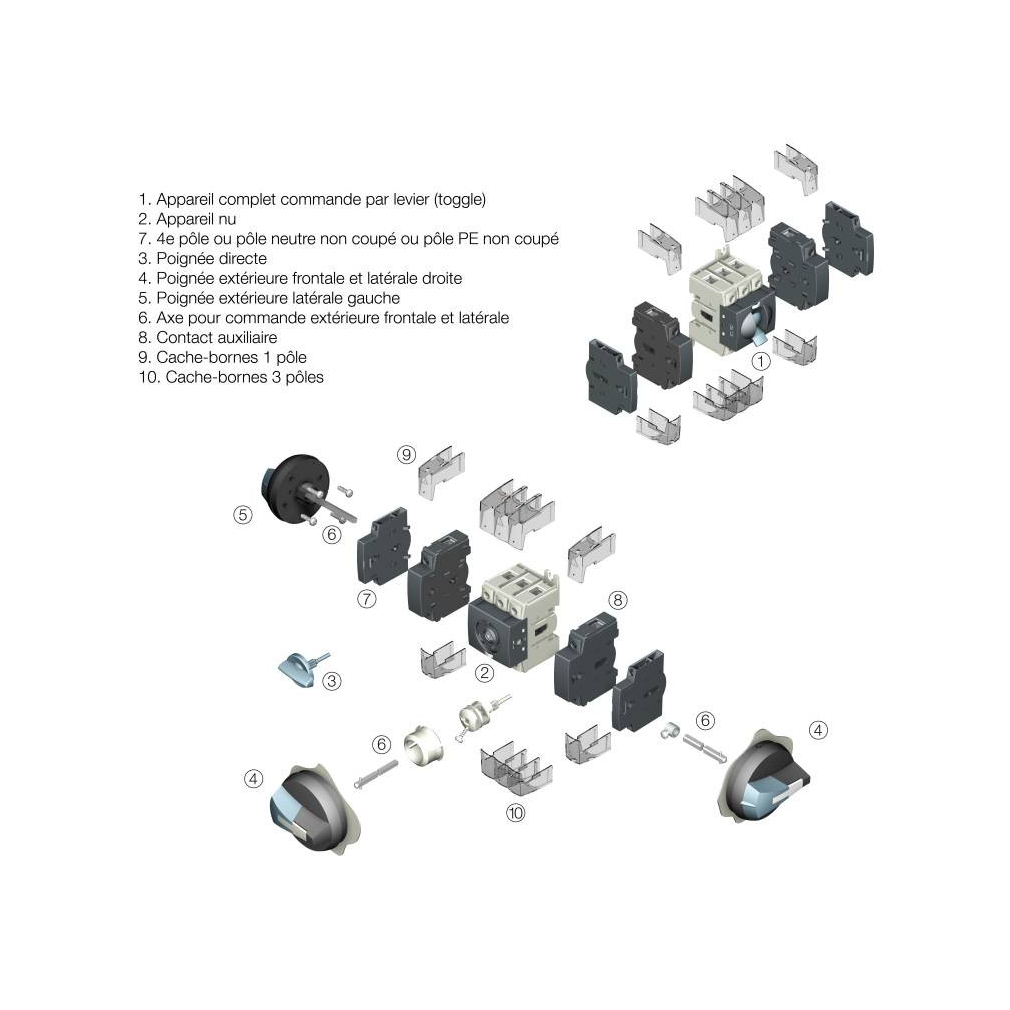 1. Appareil complet commande par levier (toggle)
2. Appareil nu
7. 4e pôle ou pôle neutre non coupé ou pôle PE non coupé
3. Poignée directe
4. Poignée extérieure frontale et latérale droite
5. Poignée extérieure latérale gauche
6. Axe pour commande extérieure frontale et latérale
8. Contact auxiliaire
9. Cache-bornes 1 pôle
10. Cache-bornes 3 pôles

①
⑨
⑤
⑥
⑦
⑧
③
②
⑥
⑥
④
④
⑩